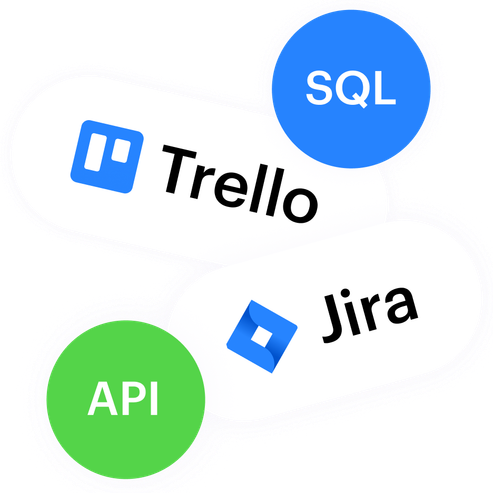 SQL

Trello

Jira

API